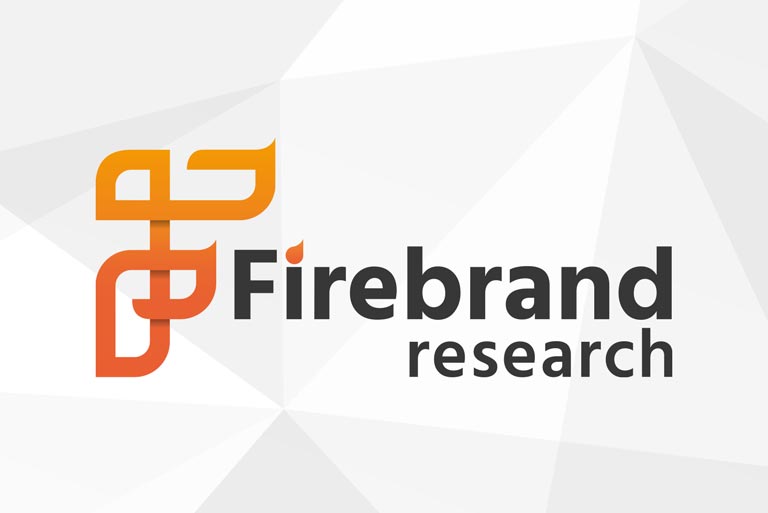 Firebrand
research